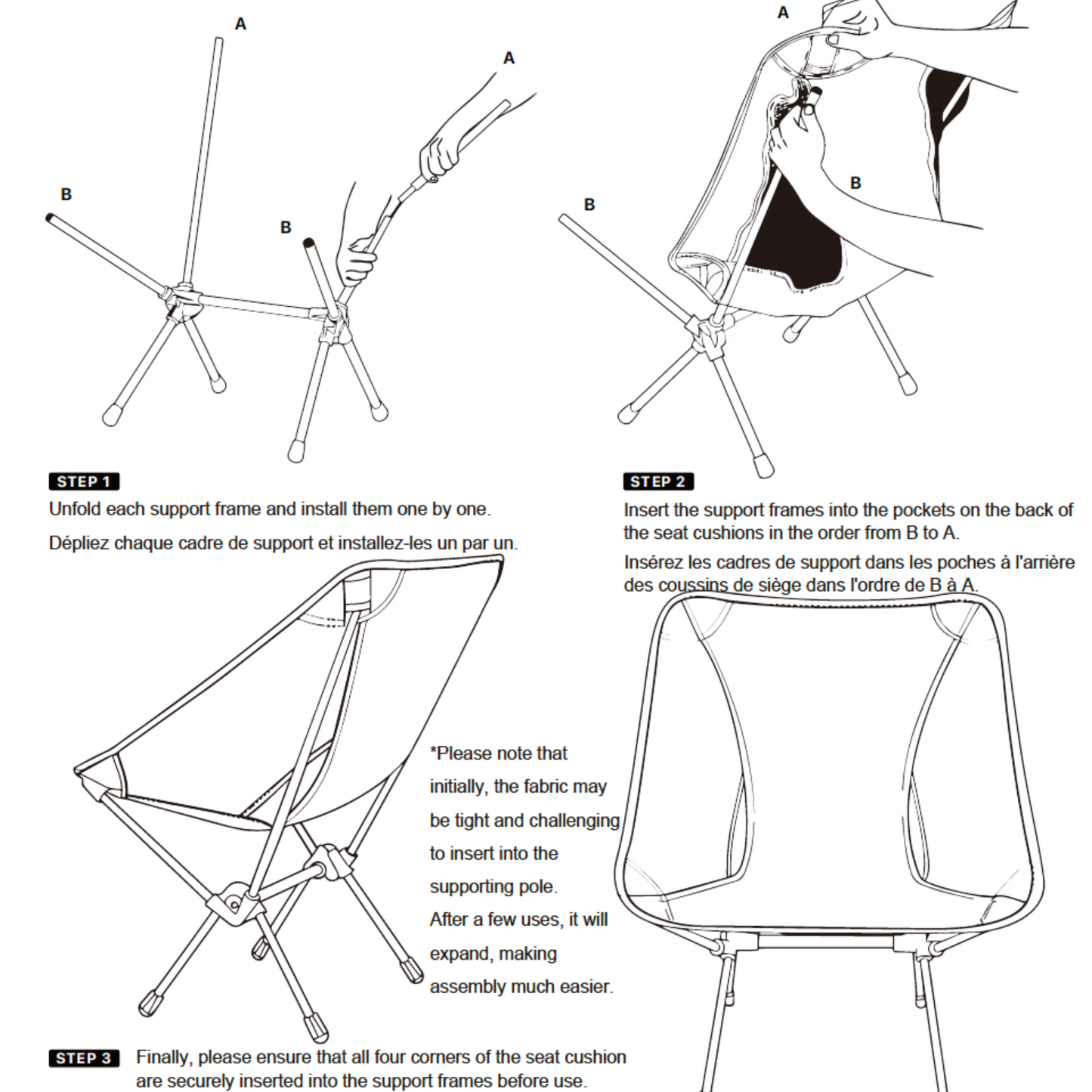 A

A

B

B

A

B

B

STEP 1
Unfold each support frame and install them one by one.

Dépliez chaque cadre de support et installez-les un par un.

STEP 2
Insert the support frames into the pockets on the back of the seat cushions in the order from B to A.

Insérez les cadres de support dans les poches à l'arrière des coussins de siège dans l'ordre de B à A.

*Please note that initially, the fabric may be tight and challenging to insert into the supporting pole. After a few uses, it will expand, making assembly much easier.

STEP 3 Finally, please ensure that all four corners of the seat cushion are securely inserted into the support frames before use.