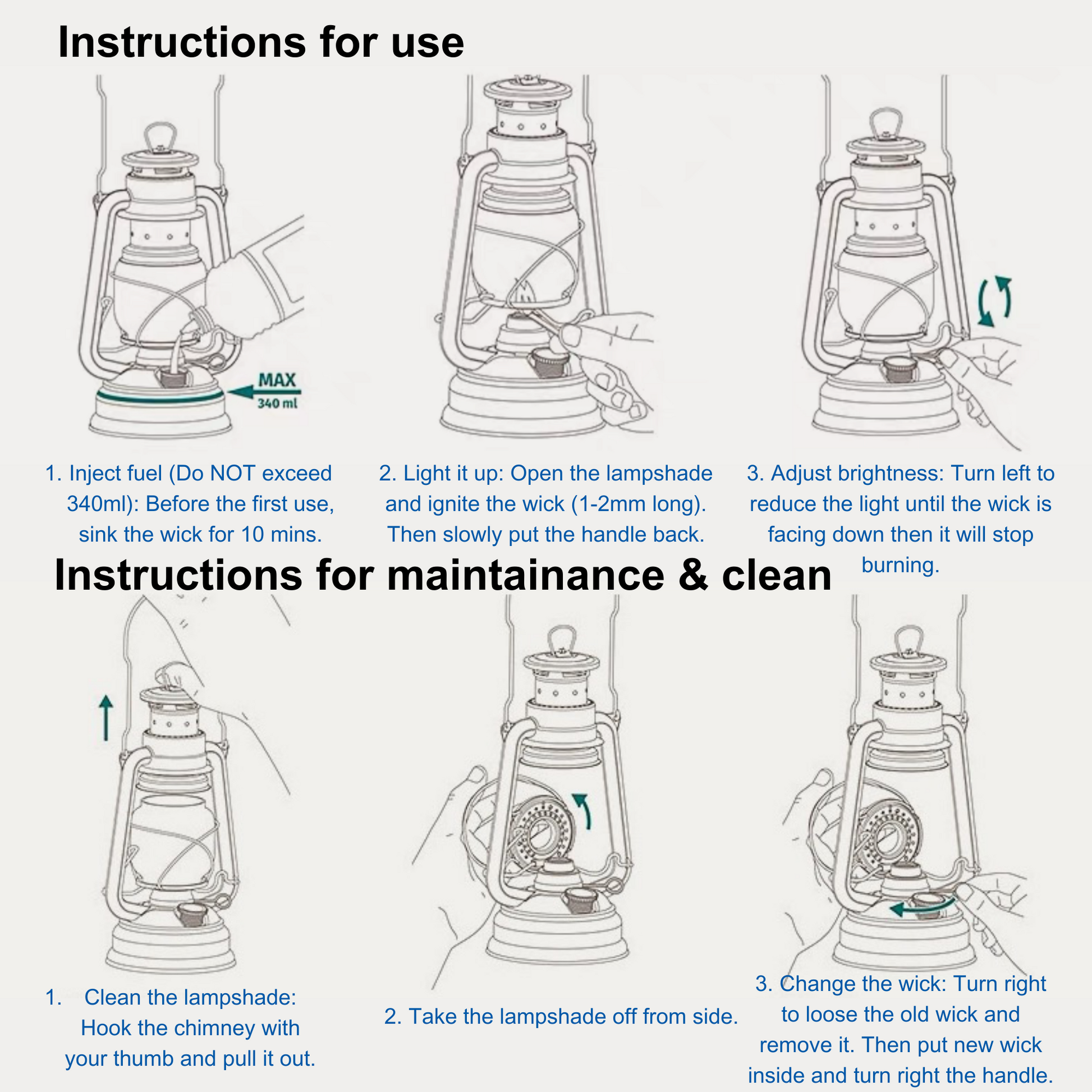 Instructions for use

MAX
340 ml

1. Inject fuel (Do NOT exceed 340ml): Before the first use, sink the wick for 10 mins.

2. Light it up: Open the lampshade and ignite the wick (1-2mm long). Then slowly put the handle back.

3. Adjust brightness: Turn left to reduce the light until the wick is facing down then it will stop burning.

Instructions for maintainance & clean

1. Clean the lampshade: Hook the chimney with your thumb and pull it out.

2. Take the lampshade off from side.

3. Change the wick: Turn right to loose the old wick and remove it. Then put new wick inside and turn right the handle.